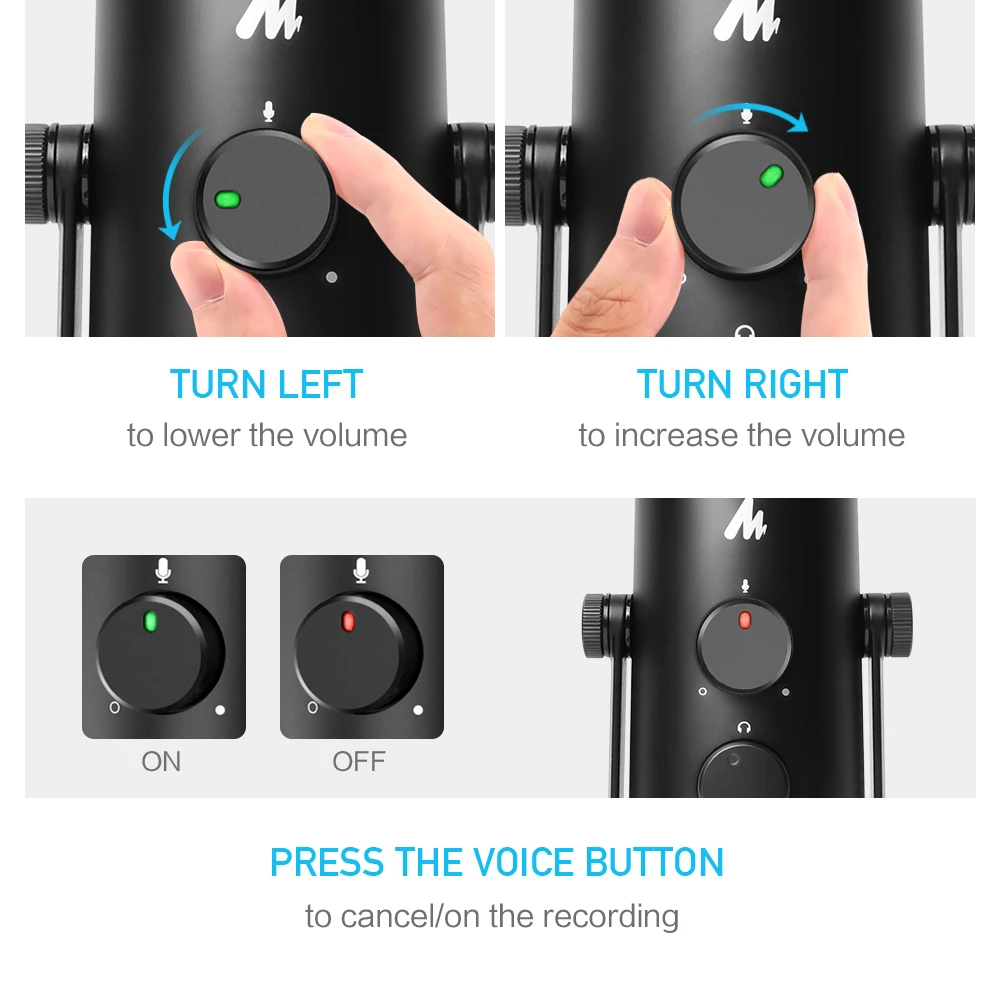 TURN LEFT
to lower the volume

TURN RIGHT
to increase the volume

ON

OFF

PRESS THE VOICE BUTTON
to cancel/on the recording